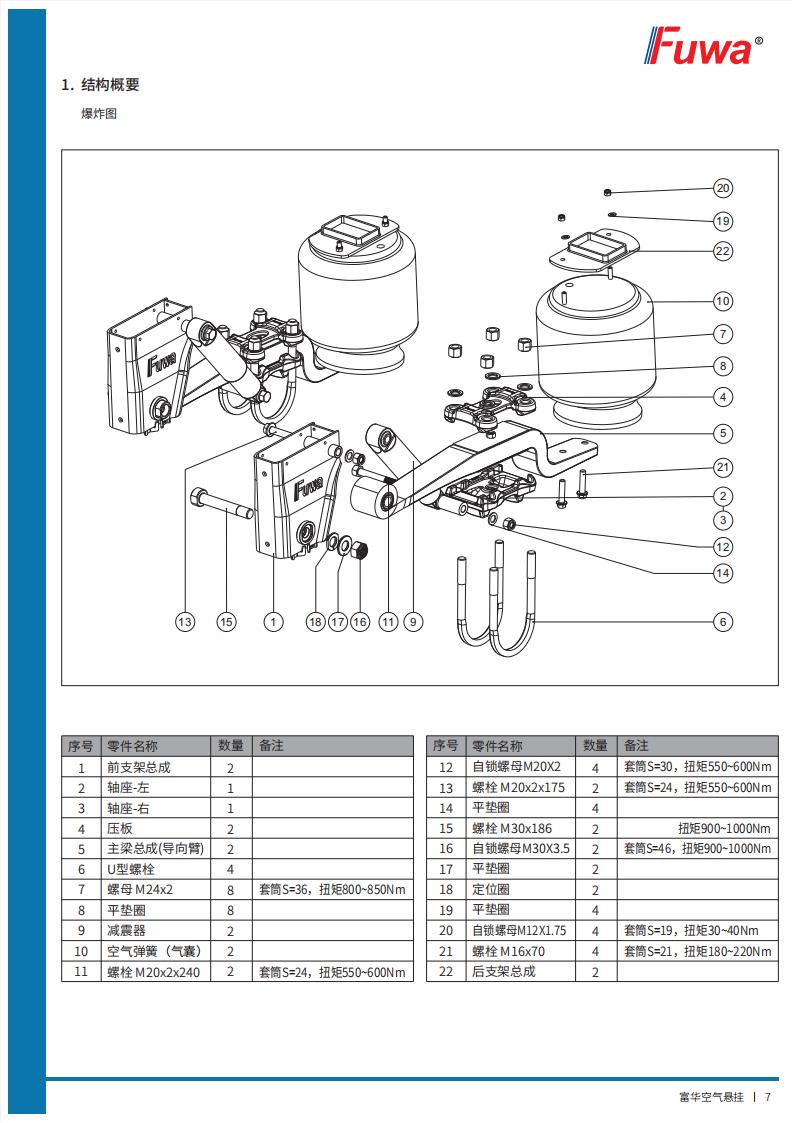 Fuwa®

1. 结构概要

爆炸图

Fuwa

Fuwa

20
19
22
10
7
8
4
5
21
2
3
12
14
6
13
15
1
18
17
16
11
9

| 序号 | 零件名称 | 数量 | 备注 |
|---|---|---|---|
| 1 | 前支架总成 | 2 | |
| 2 | 轴座-左 | 1 | |
| 3 | 轴座-右 | 1 | |
| 4 | 压板 | 2 | |
| 5 | 主梁总成(导向臂) | 2 | |
| 6 | U型螺栓 | 4 | |
| 7 | 螺母 M24x2 | 8 | 套筒S=36，扭矩800~850Nm |
| 8 | 平垫圈 | 8 | |
| 9 | 减震器 | 2 | |
| 10 | 空气弹簧（气囊） | 2 | |
| 11 | 螺栓 M20x2x240 | 2 | 套筒S=24，扭矩550~600Nm |

| 序号 | 零件名称 | 数量 | 备注 |
|---|---|---|---|
| 12 | 自锁螺母M20X2 | 4 | 套筒S=30，扭矩550~600Nm |
| 13 | 螺栓 M20x2x175 | 2 | 套筒S=24，扭矩550~600Nm |
| 14 | 平垫圈 | 4 | |
| 15 | 螺栓 M30x186 | 2 | 扭矩900~1000Nm |
| 16 | 自锁螺母M30X3.5 | 2 | 套筒S=46，扭矩900~1000Nm |
| 17 | 平垫圈 | 2 | |
| 18 | 定位圈 | 2 | |
| 19 | 平垫圈 | 4 | |
| 20 | 自锁螺母M12X1.75 | 4 | 套筒S=19，扭矩30~40Nm |
| 21 | 螺栓 M16x70 | 4 | 套筒S=21，扭矩180~220Nm |
| 22 | 后支架总成 | 2 | |

富华空气悬挂 | 7